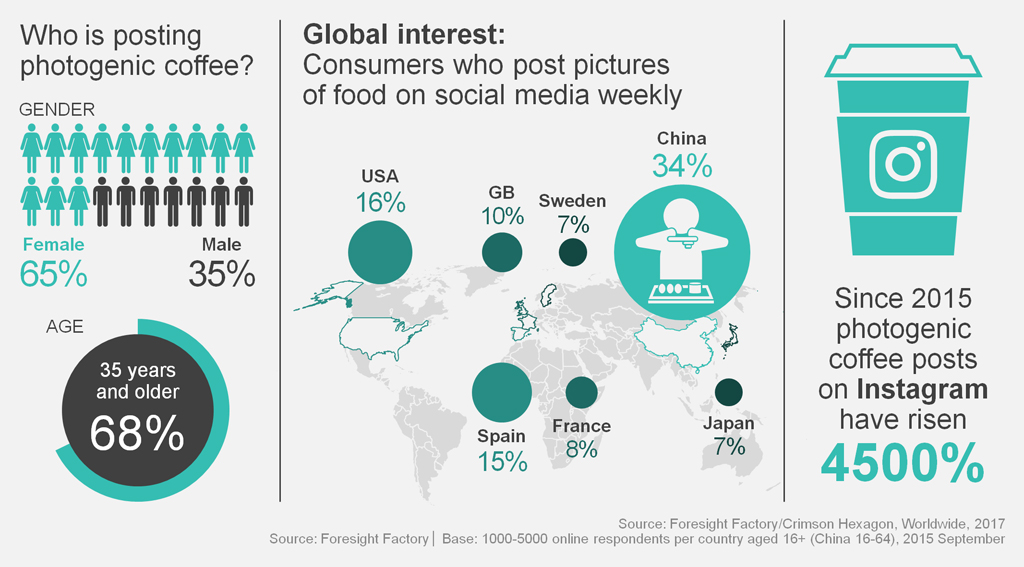 Who is posting photogenic coffee?

GENDER

Female
65%

Male
35%

AGE

35 years and older
68%

Global interest:
Consumers who post pictures of food on social media weekly

USA
16%

GB
10%

Sweden
7%

China
34%

Spain
15%

France
8%

Japan
7%

Since 2015 photogenic coffee posts on Instagram have risen
4500%

Source: Foresight Factory/Crimson Hexagon, Worldwide, 2017
Source: Foresight Factory | Base: 1000-5000 online respondents per country aged 16+ (China 16-64), 2015 September